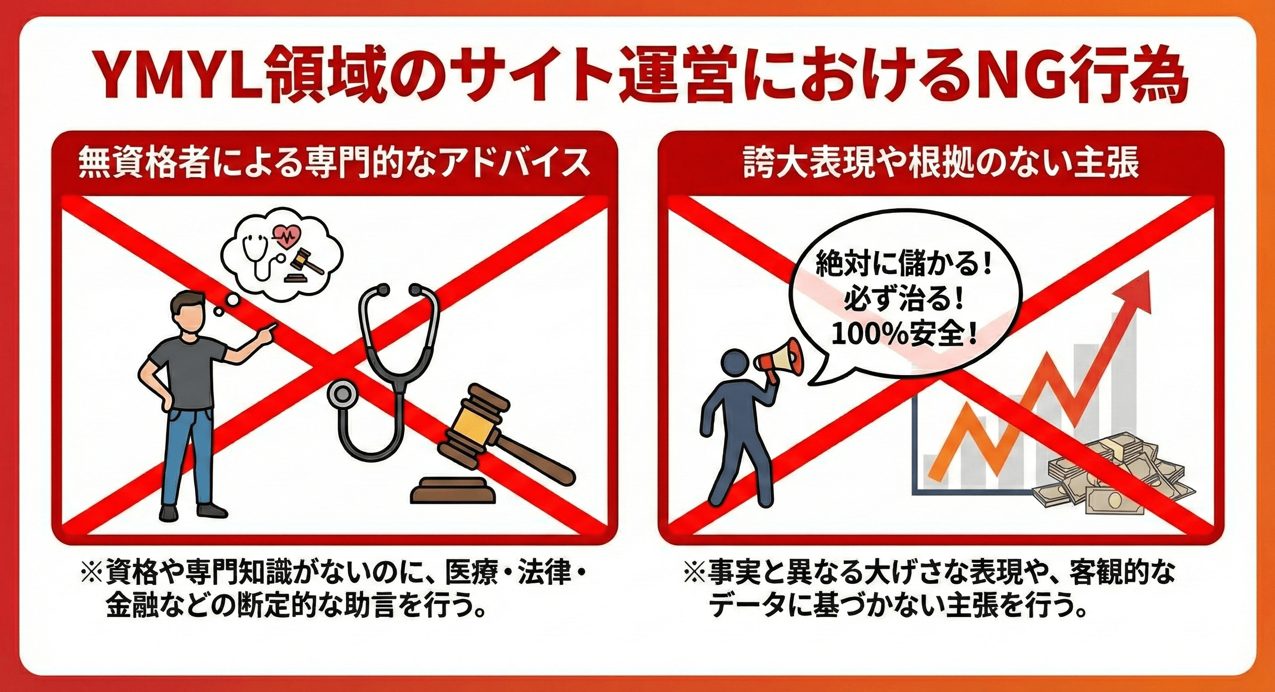 YMYL領域のサイト運営におけるNG行為

無資格者による専門的なアドバイス

※資格や専門知識がないのに、医療・法律・金融などの断定的な助言を行う。

誇大表現や根拠のない主張

絶対に儲かる！
必ず治る！
100%安全！

※事実と異なる大げさな表現や、客観的なデータに基づかない主張を行う。