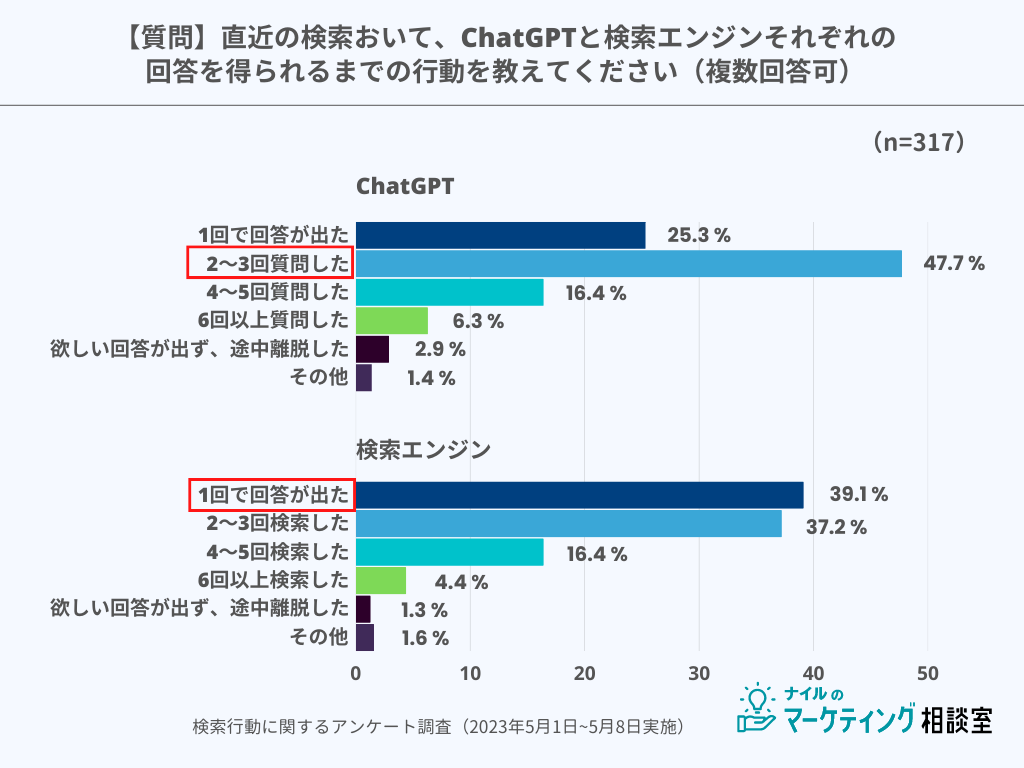 【質問】直近の検索おいて、ChatGPTと検索エンジンそれぞれの回答を得られるまでの行動を教えてください（複数回答可）

（n=317）

ChatGPT

1回で回答が出た 25.3 %
2〜3回質問した 47.7 %
4〜5回質問した 16.4 %
6回以上質問した 6.3 %
欲しい回答が出ず、途中離脱した 2.9 %
その他 1.4 %

検索エンジン

1回で回答が出た 39.1 %
2〜3回検索した 37.2 %
4〜5回検索した 16.4 %
6回以上検索した 4.4 %
欲しい回答が出ず、途中離脱した 1.3 %
その他 1.6 %

0 10 20 30 40 50

検索行動に関するアンケート調査（2023年5月1日~5月8日実施）

ナイルの マーケティング相談室