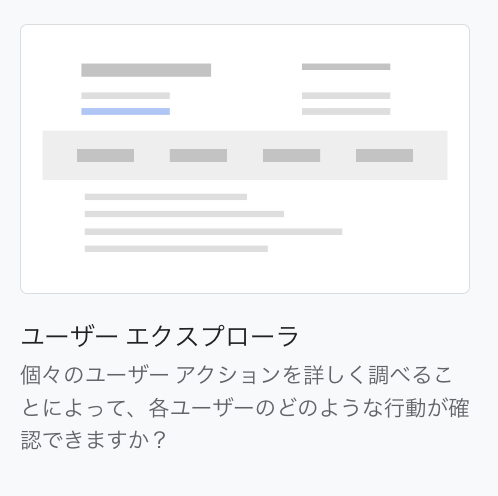 ユーザー エクスプローラ

個々のユーザー アクションを詳しく調べることによって、各ユーザーのどのような行動が確認できますか？