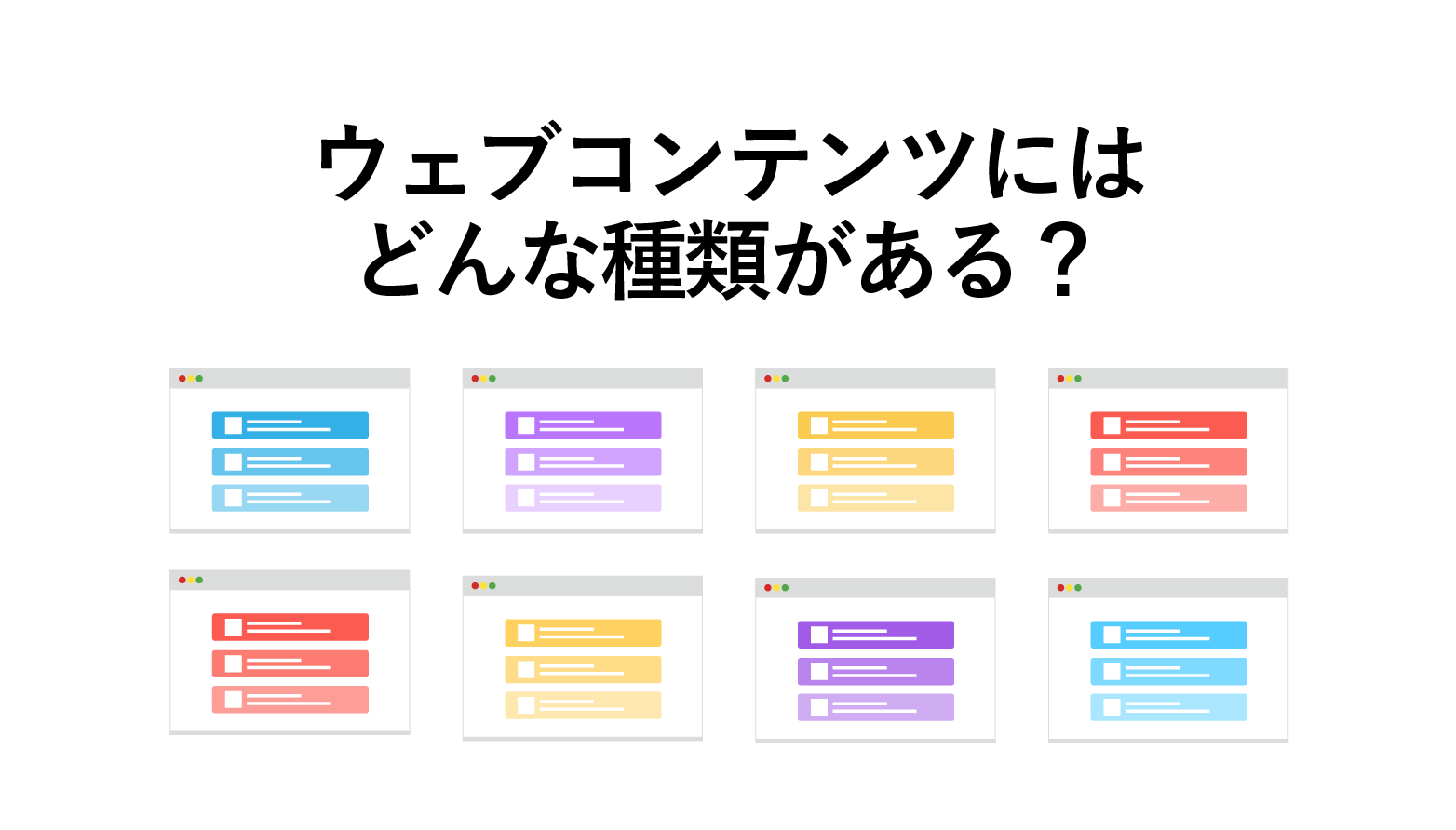 ウェブコンテンツには
どんな種類がある？